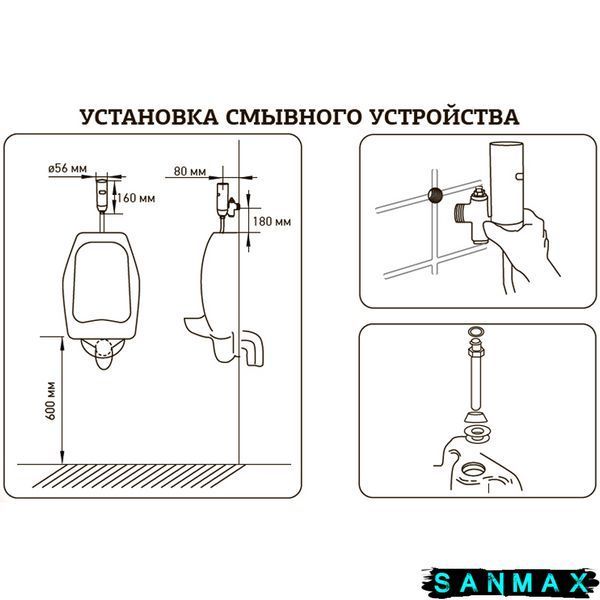 УСТАНОВКА СМЫВНОГО УСТРОЙСТВА

ø56 мм
160 мм
80 мм
180 мм
600 мм

SANMAX